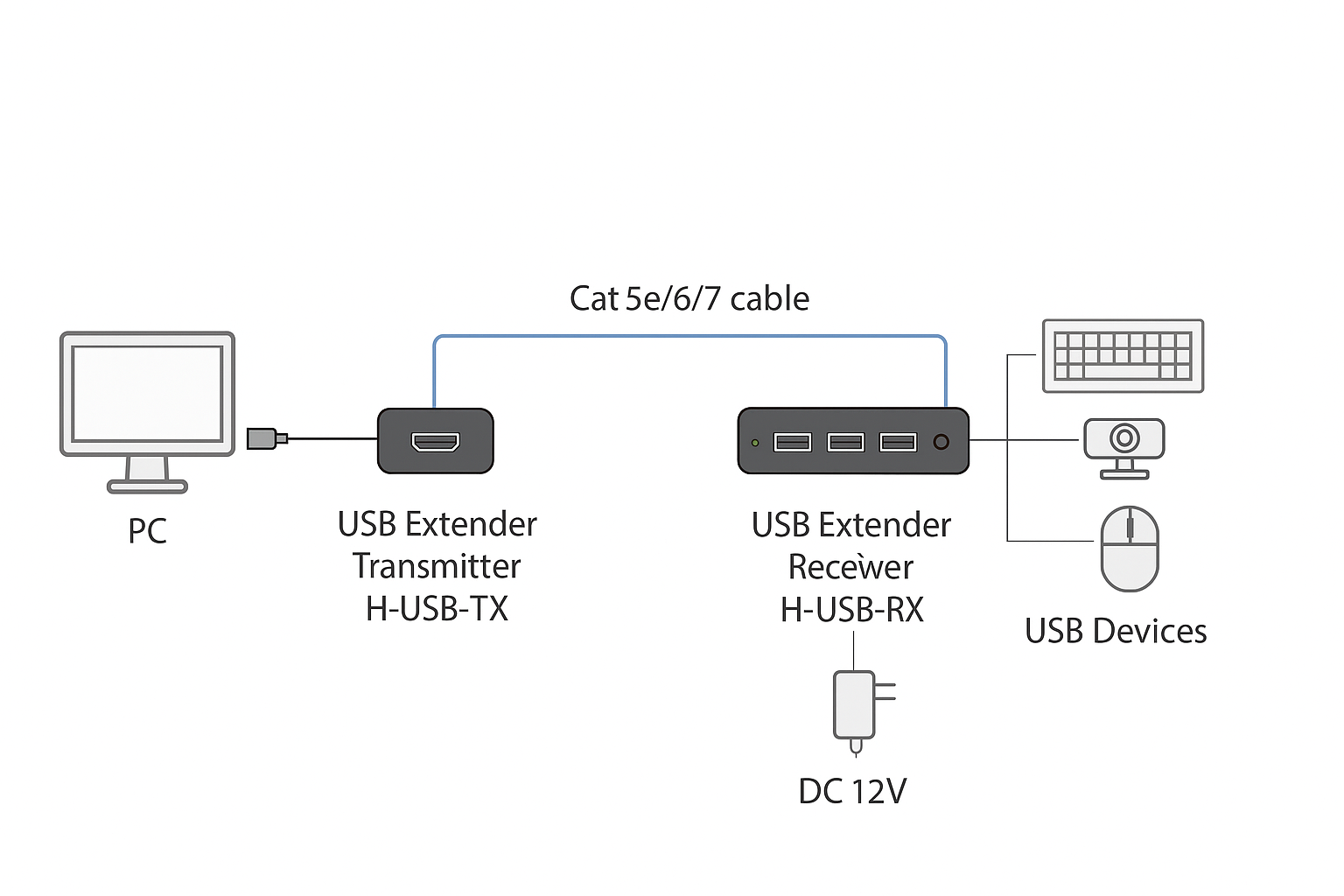 Cat 5e/6/7 cable

PC

USB Extender Transmitter H-USB-TX

USB Extender Recewer H-USB-RX

USB Devices

DC 12V